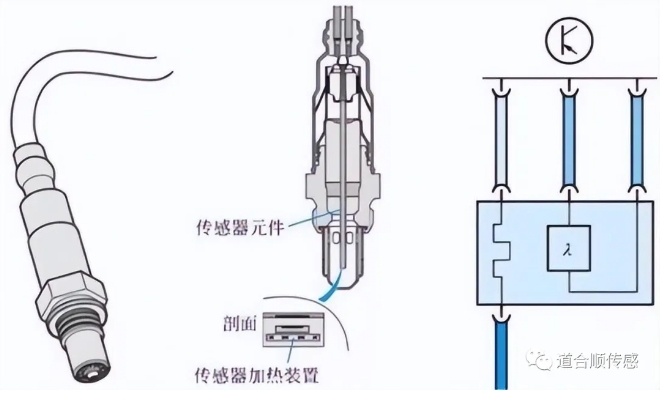 传感器元件

剖面

传感器加热装置

$\lambda$

道合顺传感